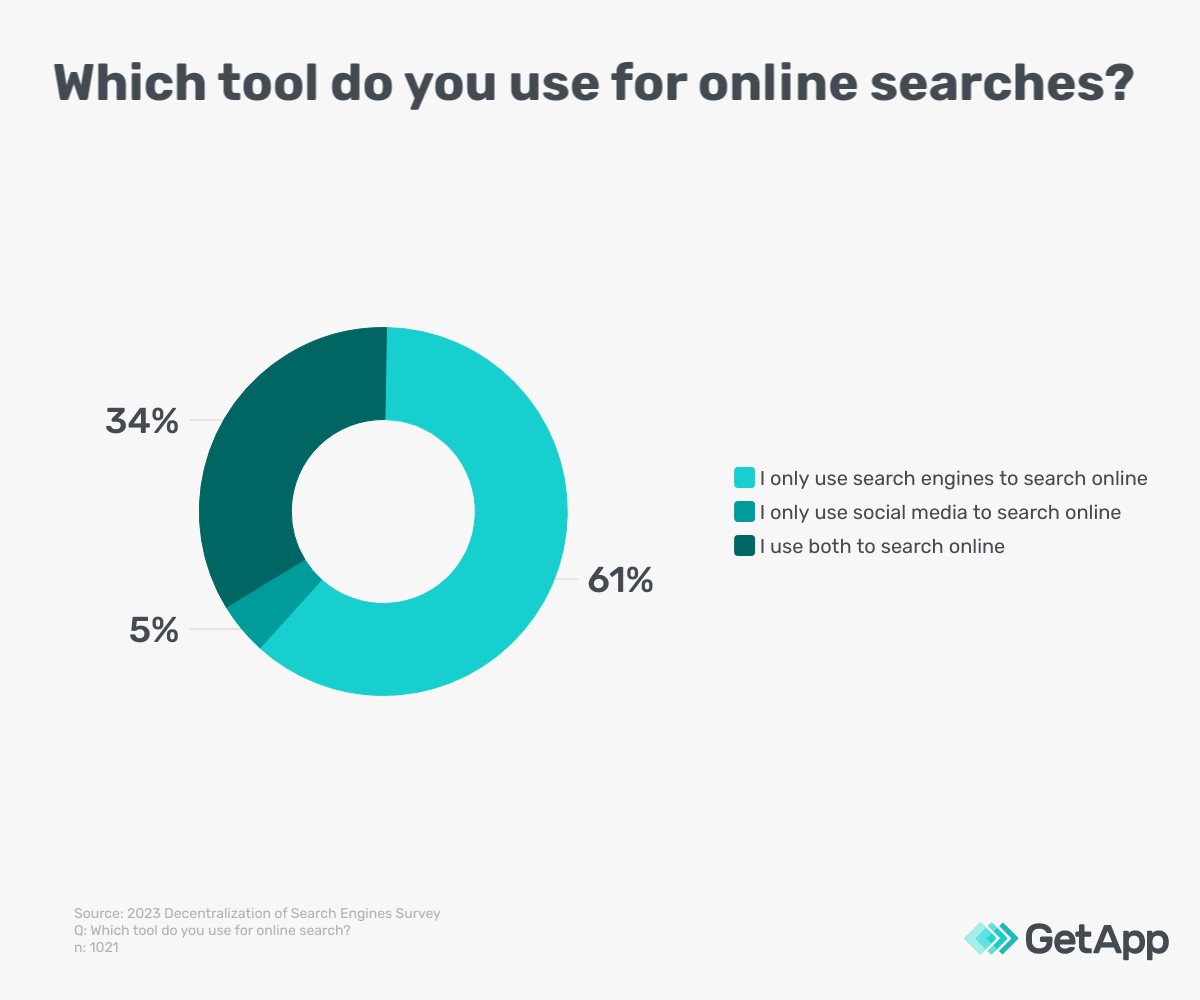 Which tool do you use for online searches?

34%

5%

61%

I only use search engines to search online
I only use social media to search online
I use both to search online

Source: 2023 Decentralization of Search Engines Survey
Q: Which tool do you use for online search?
n: 1021

GetApp